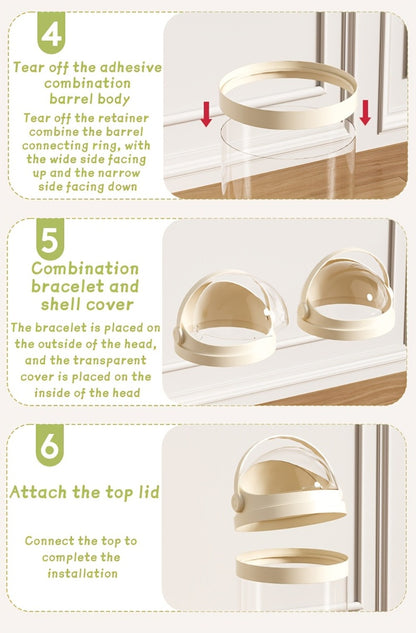 4

Tear off the adhesive combination barrel body

Tear off the retainer combine the barrel connecting ring, with the wide side facing up and the narrow side facing down

5

Combination bracelet and shell cover

The bracelet is placed on the outside of the head, and the transparent cover is placed on the inside of the head

6

Attach the top lid

Connect the top to complete the installation